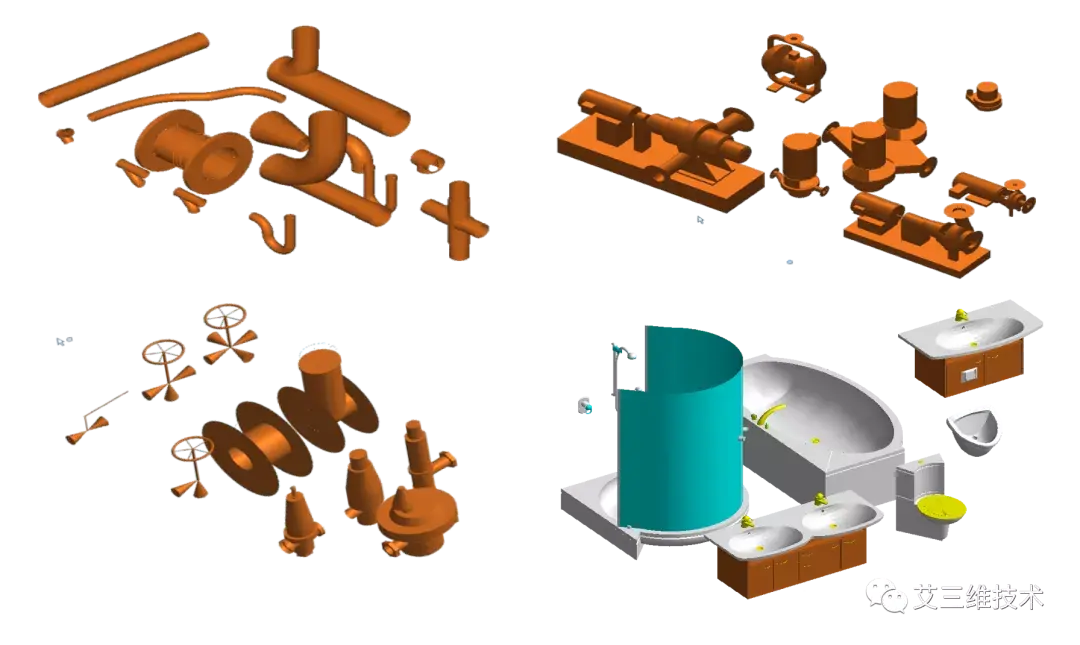 艾三维技术